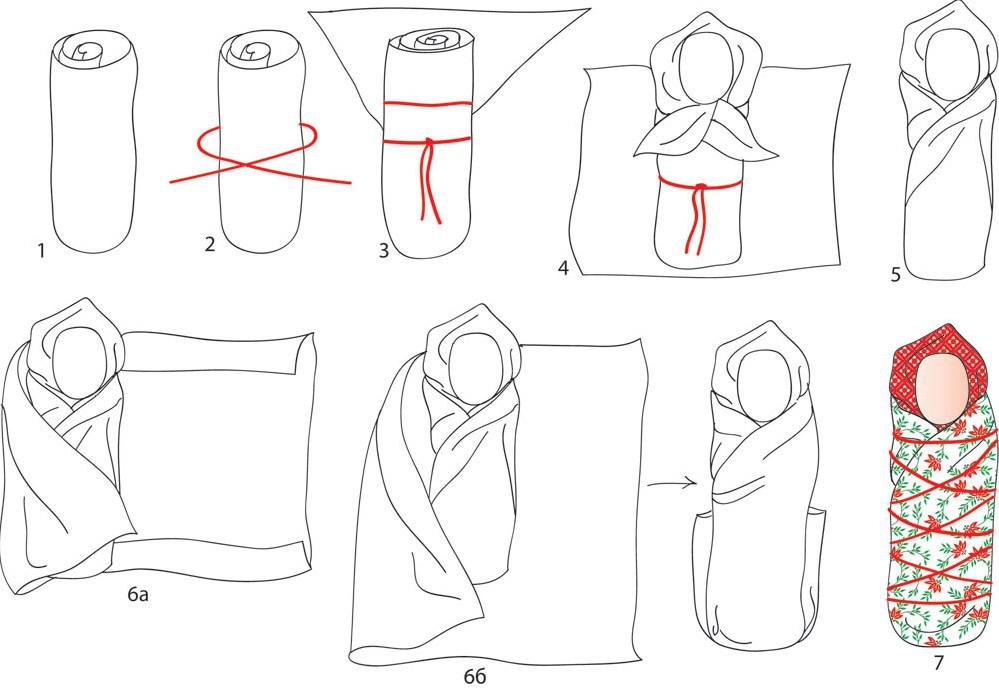 1
2
3
4
5
6а
6б
7